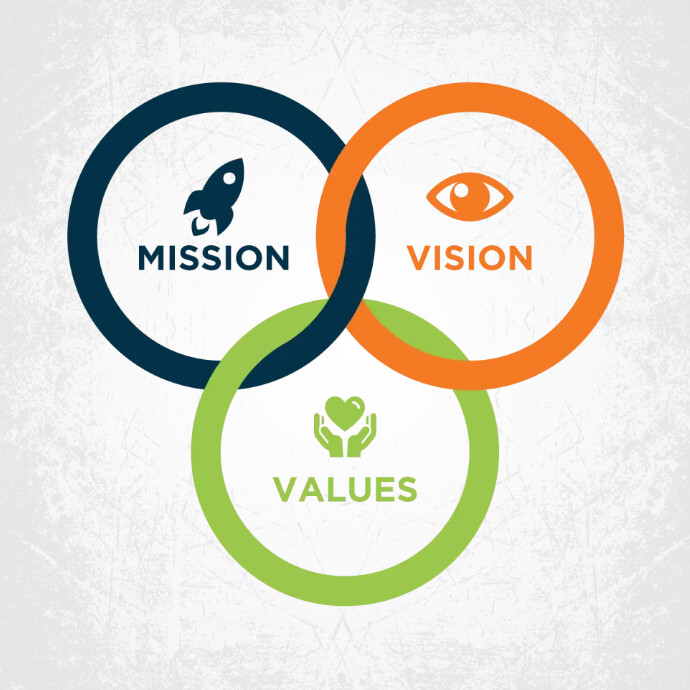 MISSION

VISION

VALUES